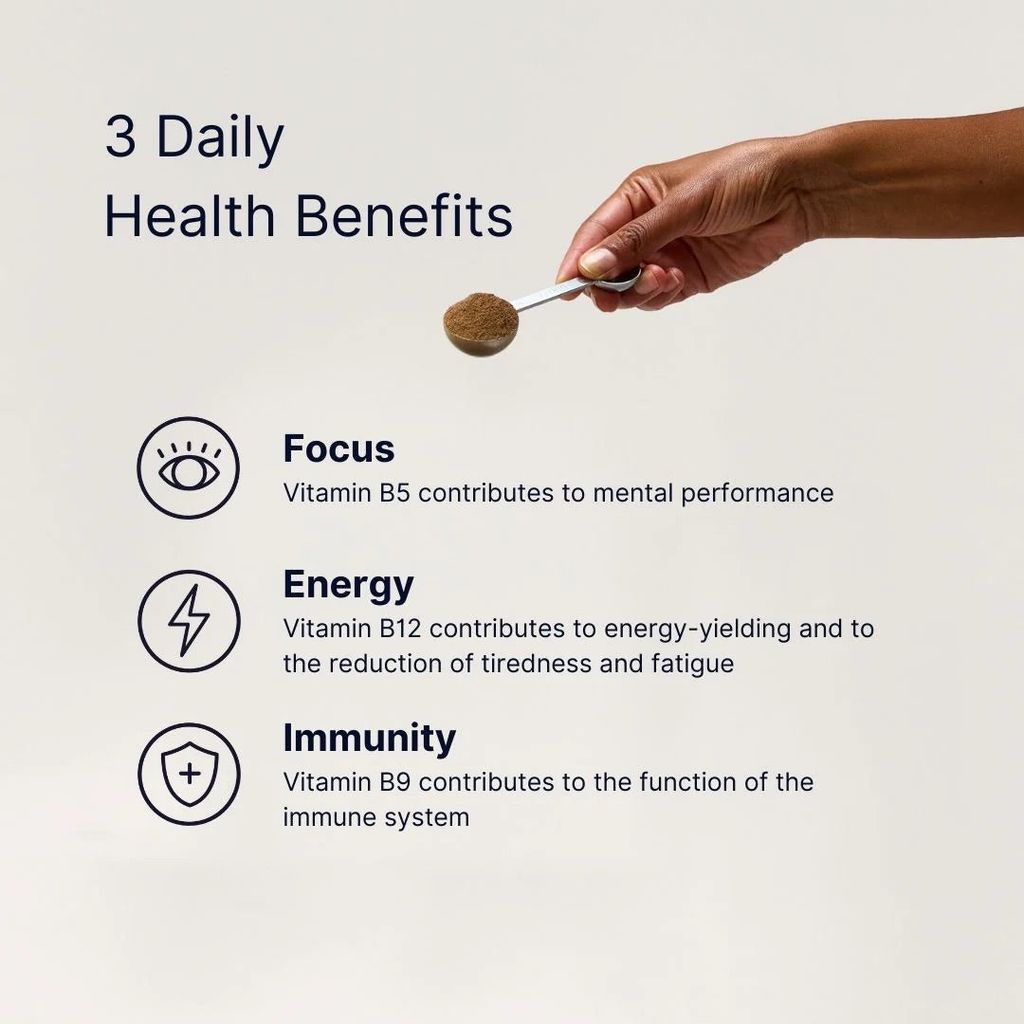 3 Daily
Health Benefits

Focus
Vitamin B5 contributes to mental performance

Energy
Vitamin B12 contributes to energy-yielding and to the reduction of tiredness and fatigue

Immunity
Vitamin B9 contributes to the function of the immune system